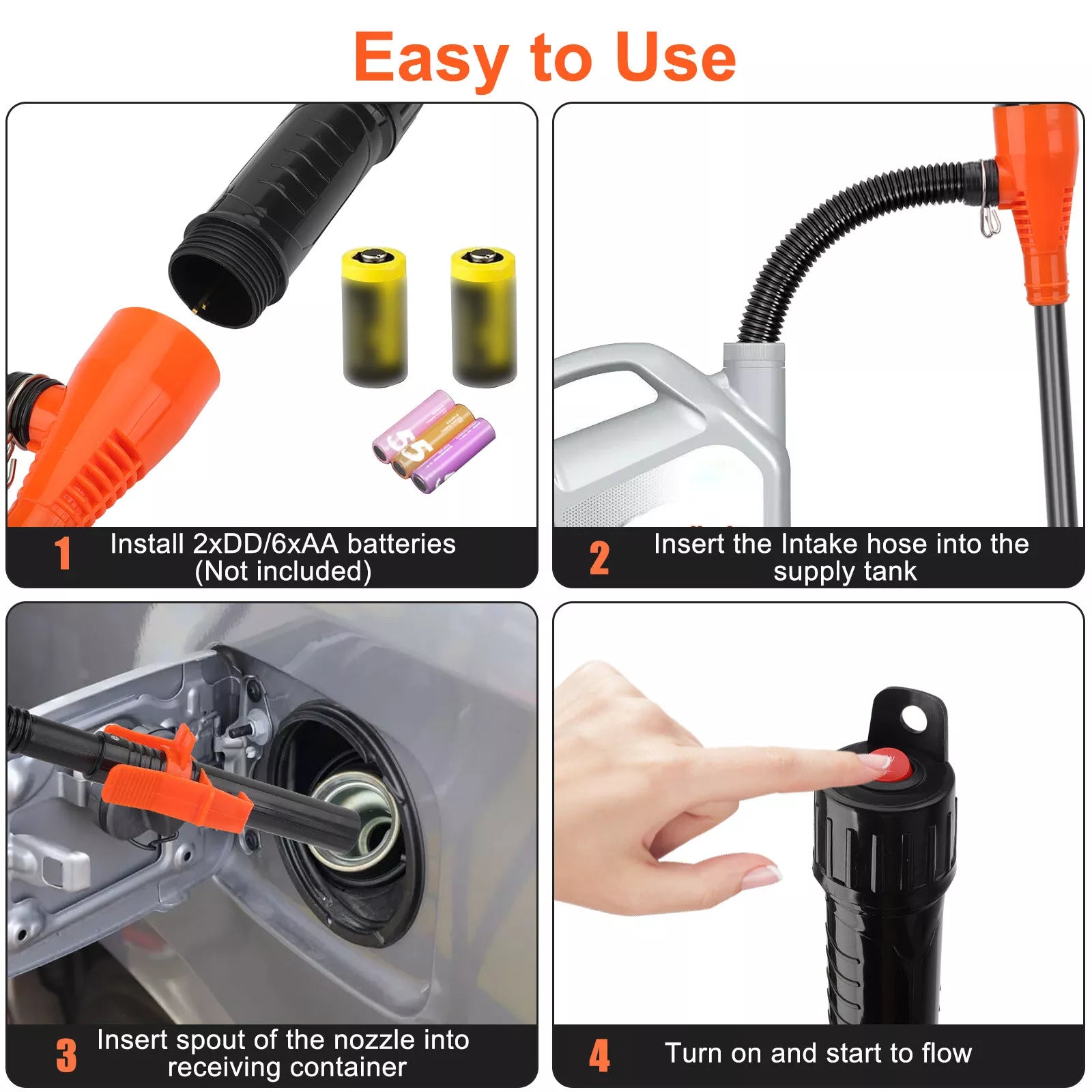 Easy to Use

1 Install 2xDD/6xAA batteries (Not included)

2 Insert the Intake hose into the supply tank

3 Insert spout of the nozzle into receiving container

4 Turn on and start to flow