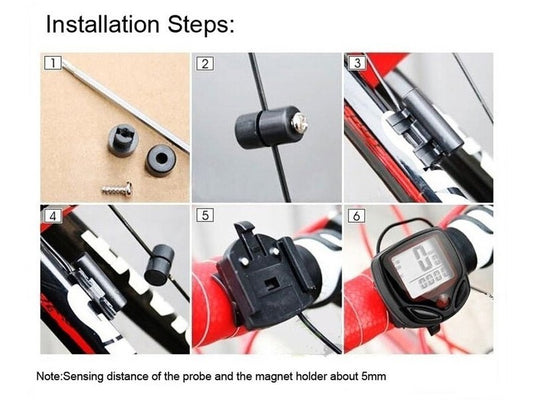 Installation Steps:

1

2

3

4

5

6

Note:Sensing distance of the probe and the magnet holder about 5mm